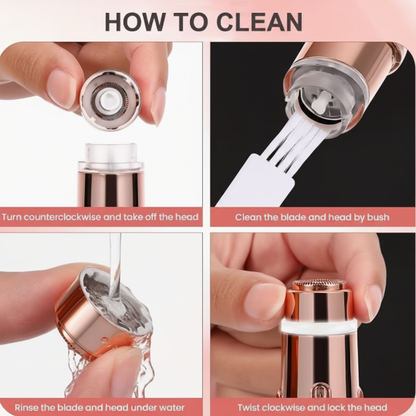 HOW TO CLEAN

Turn counterclockwise and take off the head

Clean the blade and head by bush

Rinse the blade and head under water

Twist clockwise and lock the head